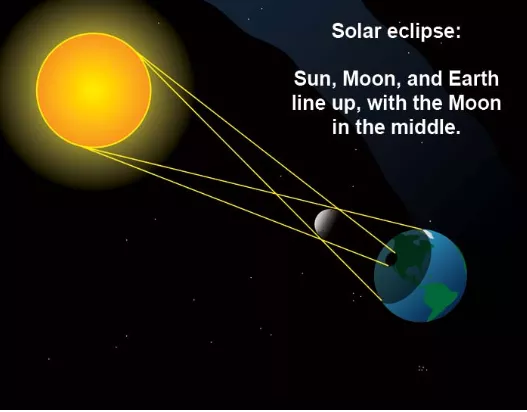 Solar eclipse:

Sun, Moon, and Earth line up, with the Moon in the middle.