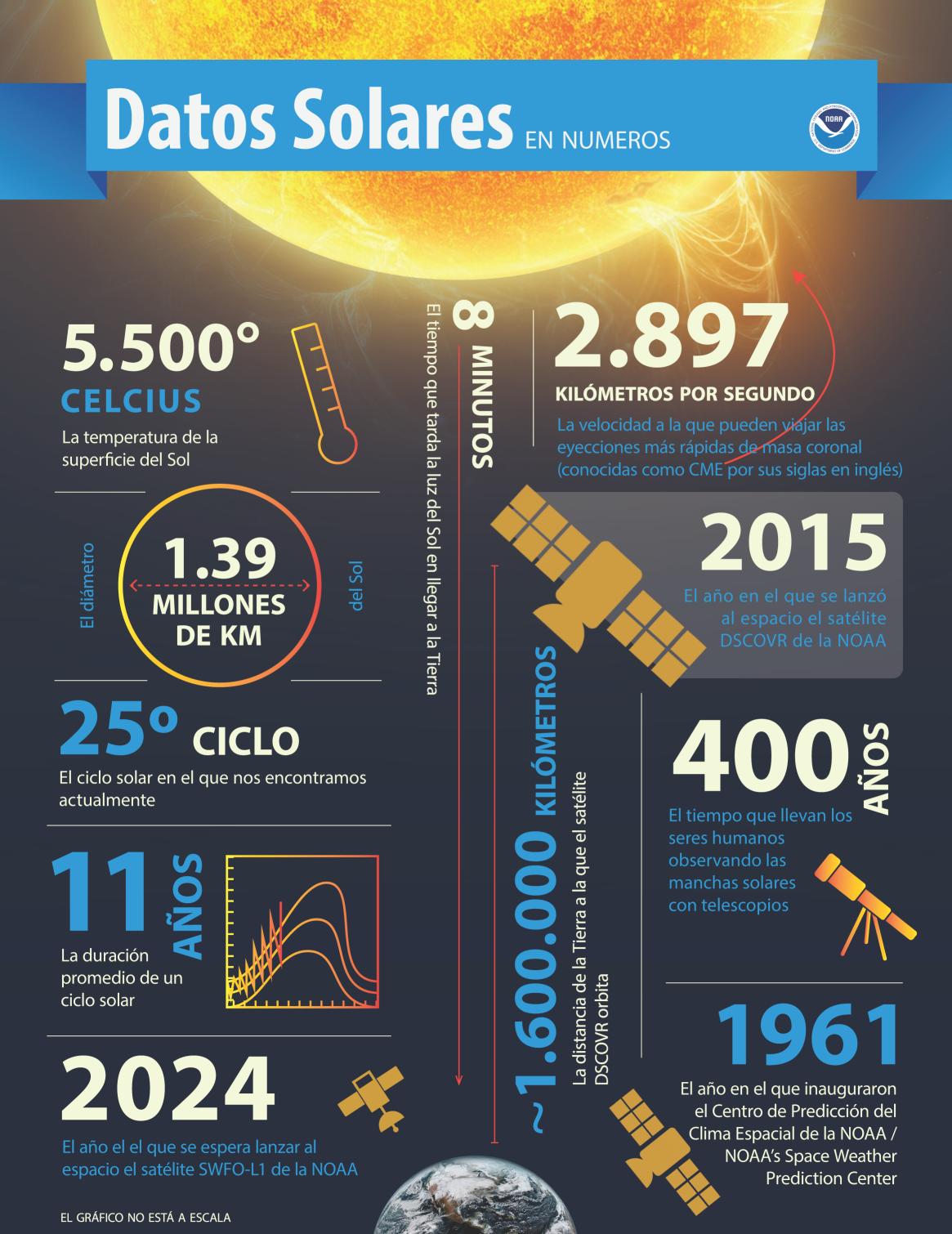 Datos Solares EN NUMEROS

NOAA

5.500°
CELCIUS
La temperatura de la superficie del Sol

El diámetro
1.39
MILLONES DE KM
del Sol

25° CICLO
El ciclo solar en el que nos encontramos actualmente

11 AÑOS
La duración promedio de un ciclo solar

2024
El año el el que se espera lanzar al espacio el satélite SWFO-L1 de la NOAA

EL GRÁFICO NO ESTÁ A ESCALA

8 MINUTOS
El tiempo que tarda la luz del Sol en llegar a la Tierra

2.897
KILÓMETROS POR SEGUNDO
La velocidad a la que pueden viajar las eyecciones más rápidas de masa coronal (conocidas como CME por sus siglas en inglés)

2015
El año en el que se lanzó al espacio el satélite DSCOVR de la NOAA

~1.600.000 KILÓMETROS
La distancia de la Tierra a la que el satélite DSCOVR orbita

400 AÑOS
El tiempo que llevan los seres humanos observando las manchas solares con telescopios

1961
El año en el que inauguraron el Centro de Predicción del Clima Espacial de la NOAA / NOAA's Space Weather Prediction Center